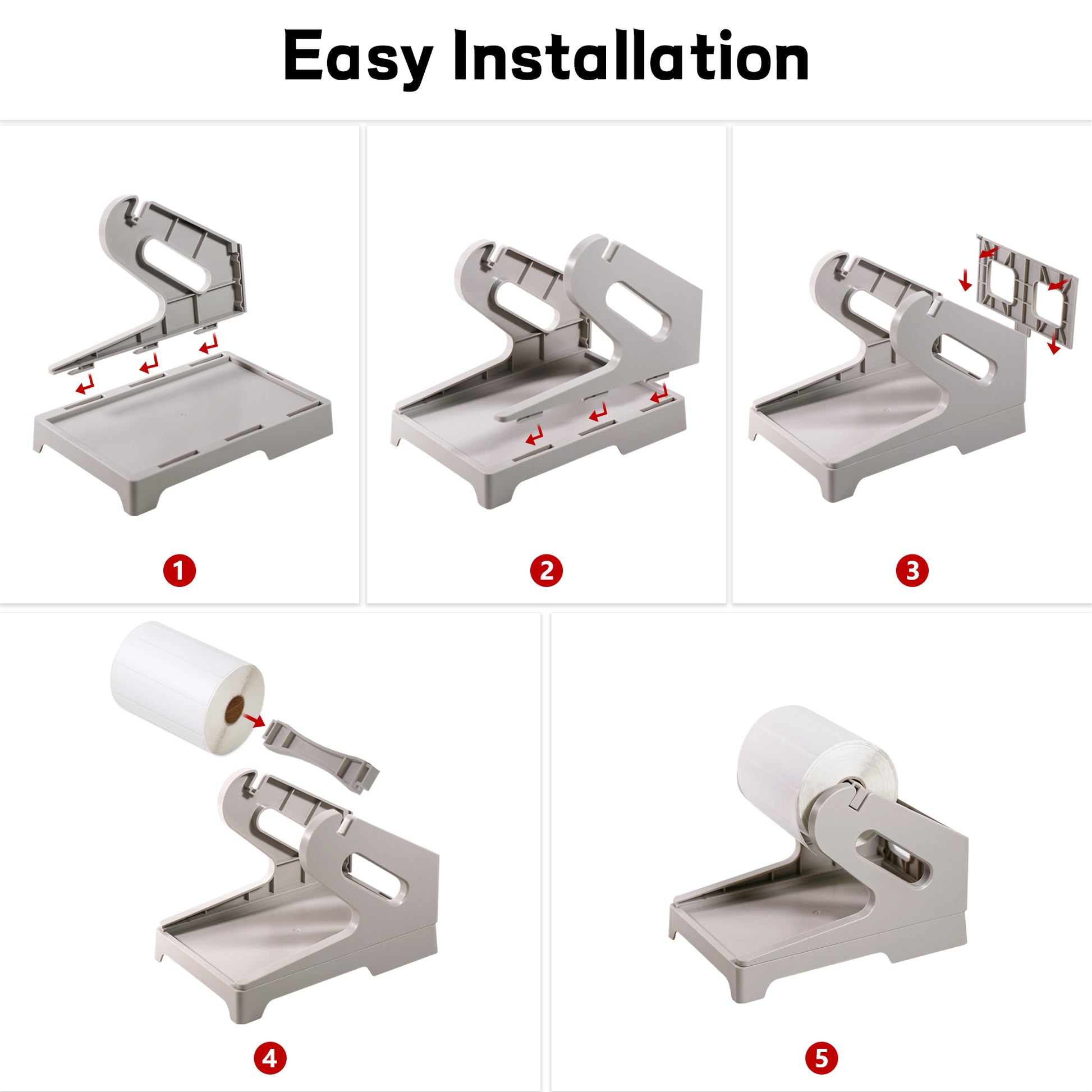 Easy Installation

1

2

3

4

5